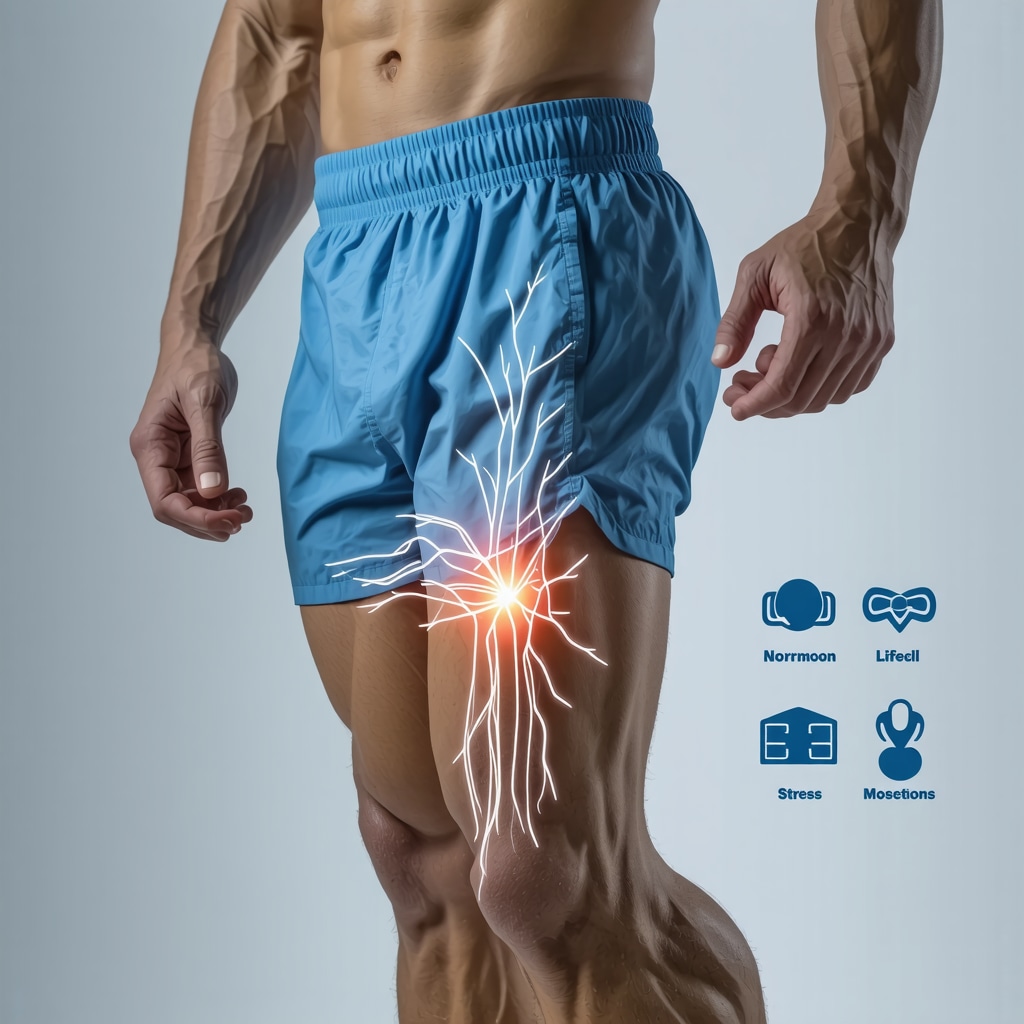 Norrmoon
Lifecll
Stress
Mosetions